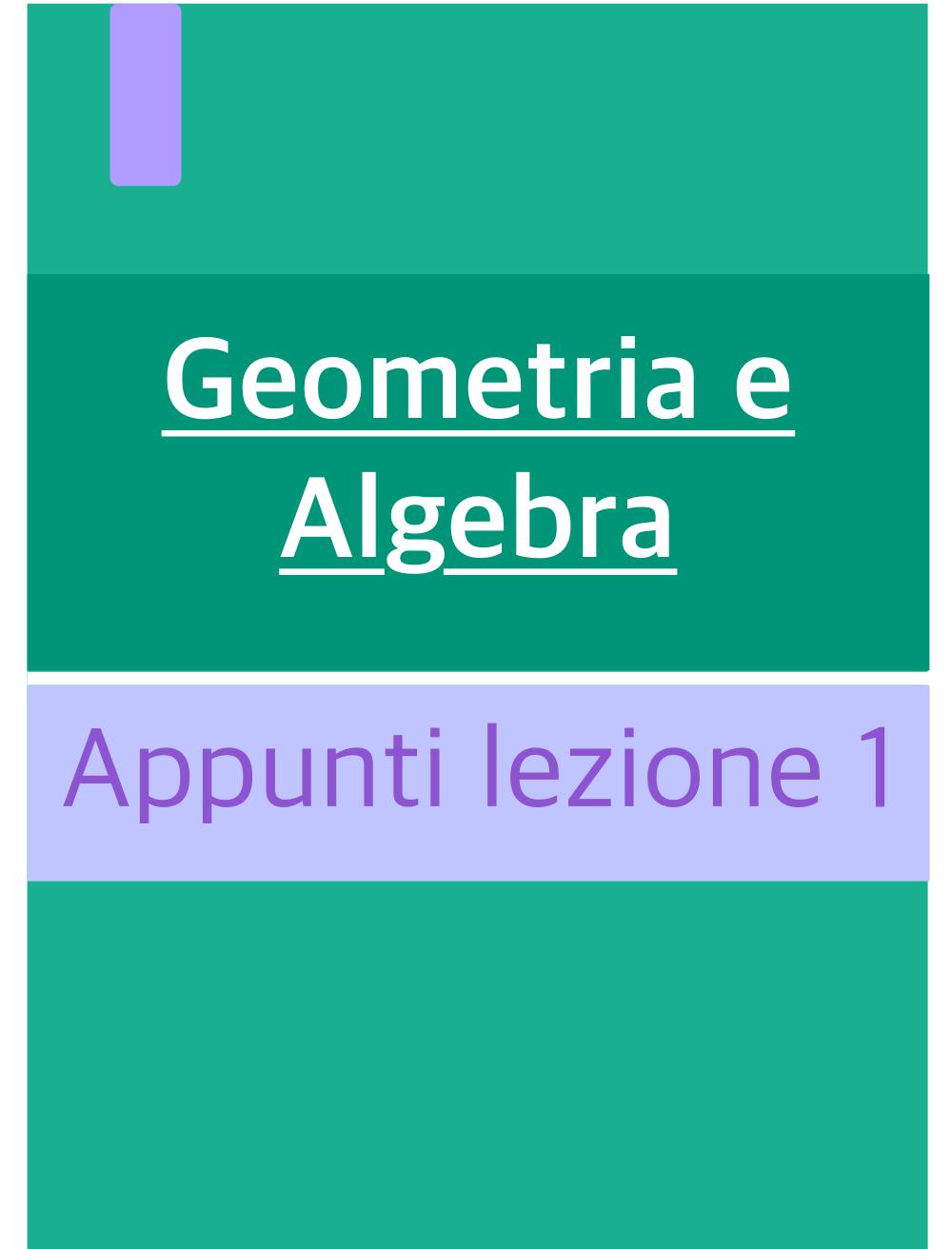 Geometria e Algebra

Appunti lezione 1